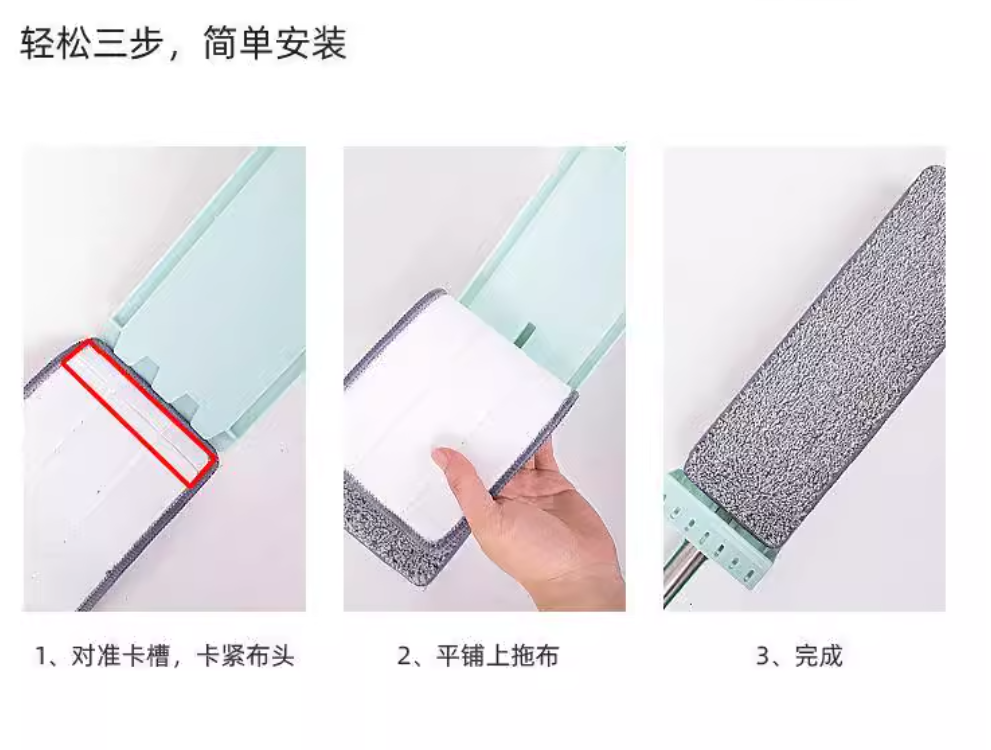 轻松三步，简单安装

1、对准卡槽，卡紧布头

2、平铺上拖布

3、完成